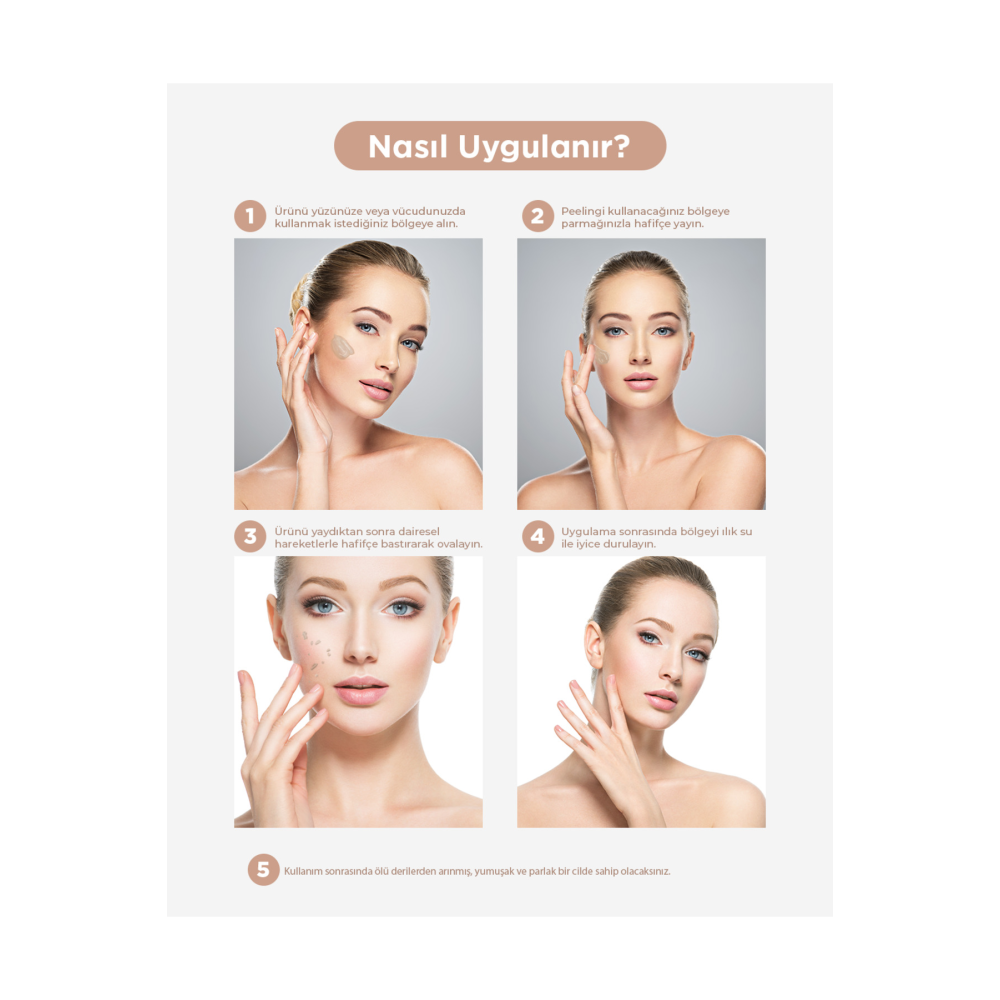 Nasıl Uygulanır?

1 Ürünü yüzünüze veya vücudunuzda kullanmak istediğiniz bölgeye alın.

2 Peelingi kullanacağınız bölgeye parmağınızla hafifçe yayın.

3 Ürünü yaydıktan sonra dairesel hareketlerle hafifçe bastırarak ovalayın.

4 Uygulama sonrasında bölgeyi ılık su ile iyice durulayın.

5 Kullanım sonrasında ölü derilerden arınmış, yumuşak ve parlak bir cilde sahip olacaksınız.