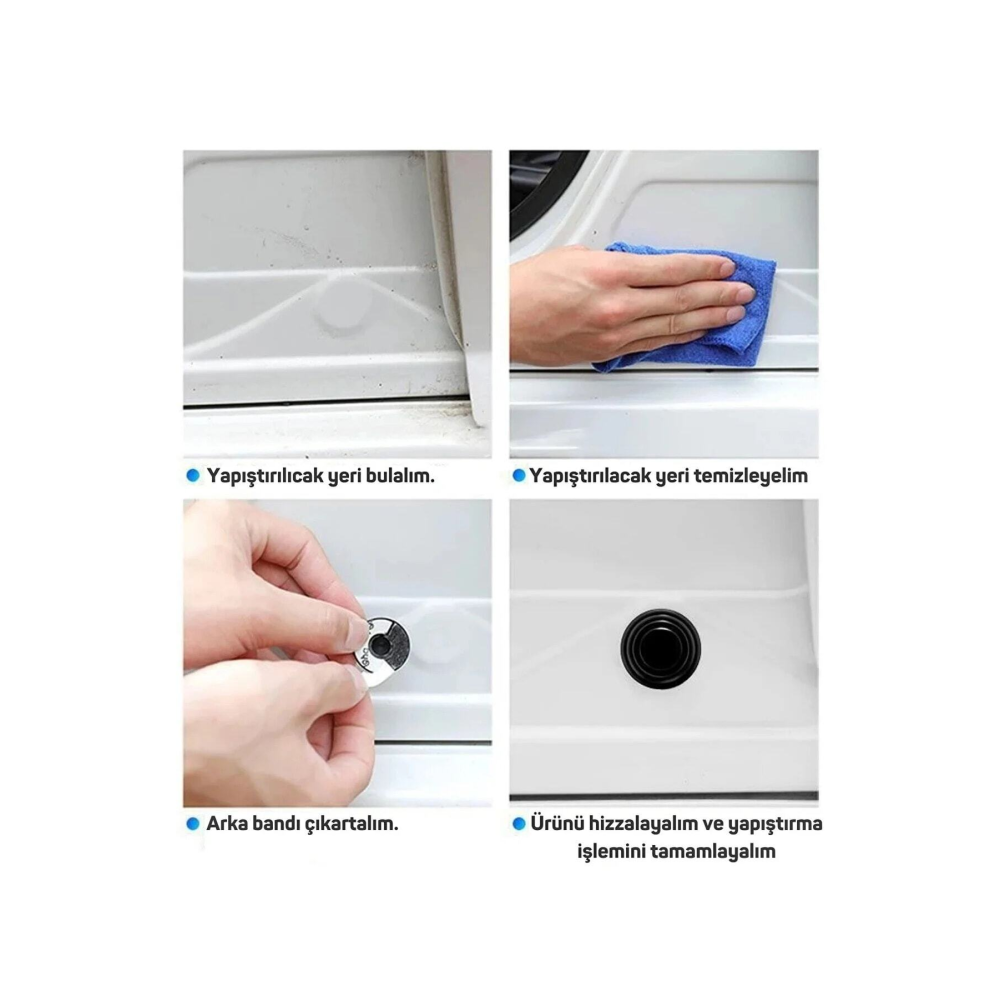 Yapıştırılıcak yeri bulalım.

Yapıştırılacak yeri temizleyelim

Arka bandı çıkartalım.

Ürünü hizzalayalım ve yapıştırma işlemini tamamlayalım